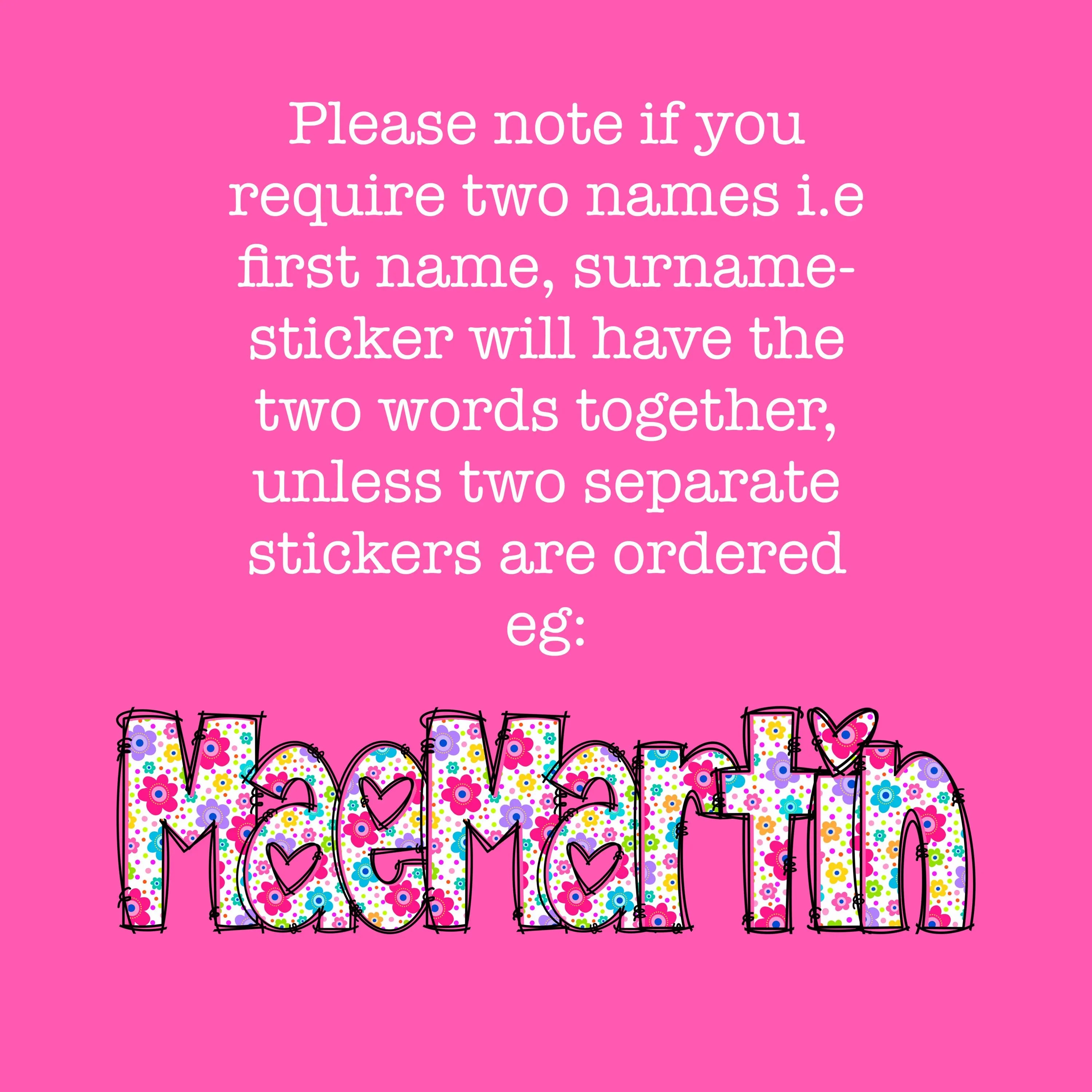 Please note if you require two names i.e first name, surname- sticker will have the two words together, unless two separate stickers are ordered eg:

MaeMartin